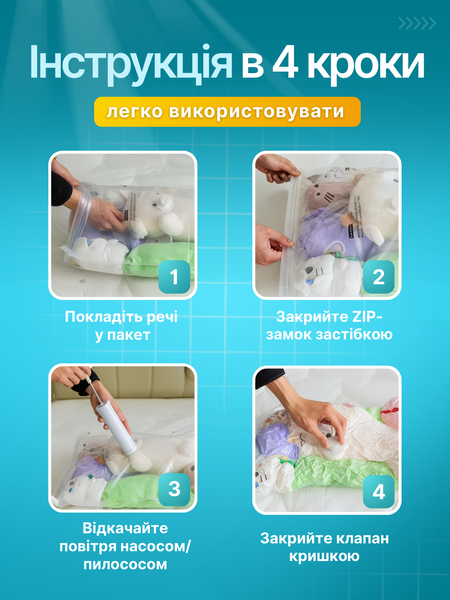 Інструкція в 4 кроки

легко використовувати

1

Покладіть речі у пакет

2

Закрийте ZIP-замок застібкою

3

Відкачайте повітря насосом/пилососом

4

Закрийте клапан кришкою